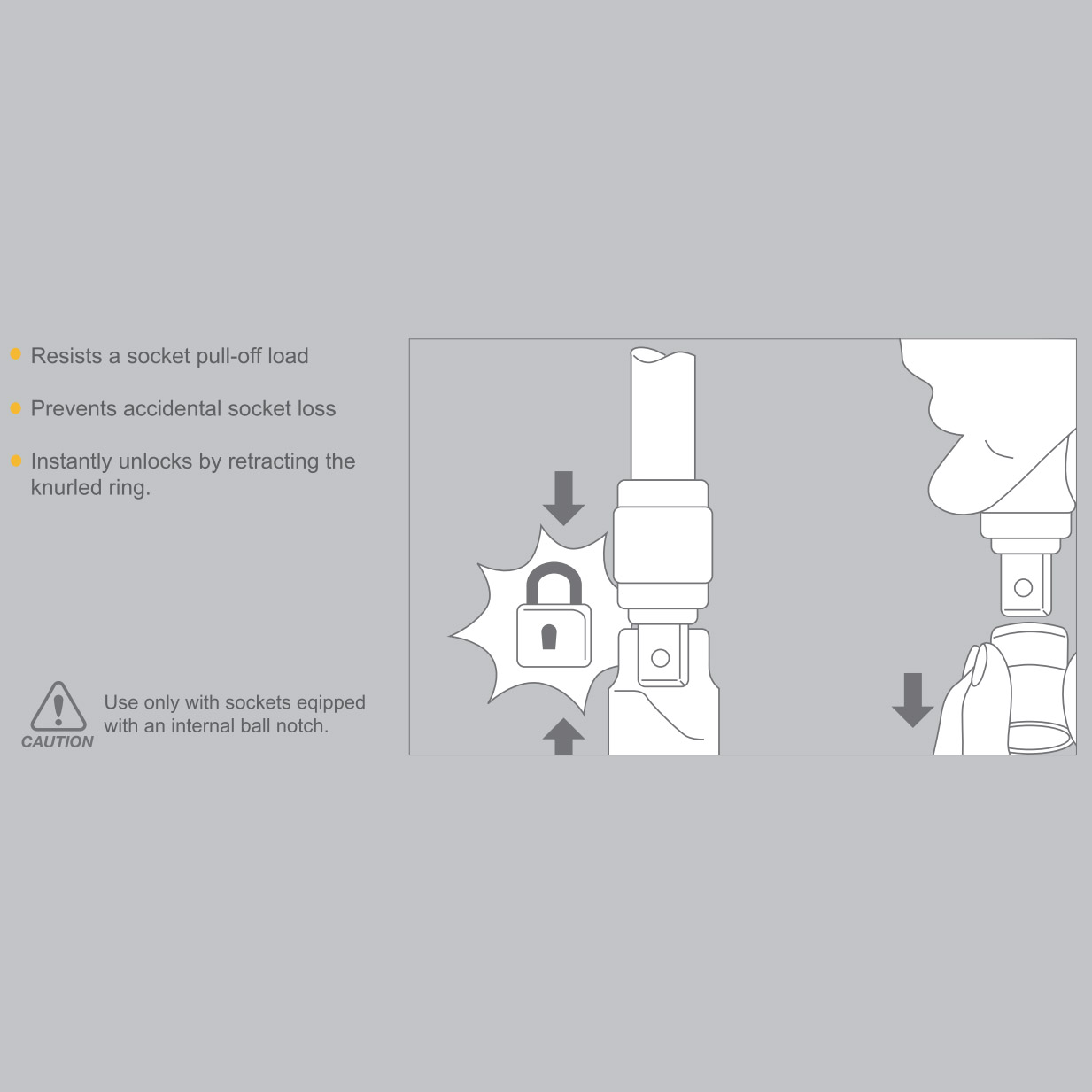 • Resists a socket pull-off load

• Prevents accidental socket loss

• Instantly unlocks by retracting the knurled ring.

CAUTION

Use only with sockets eqipped with an internal ball notch.